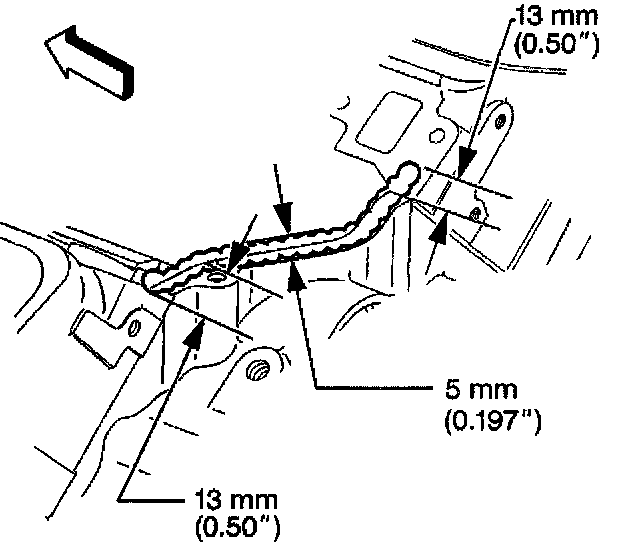 13 mm
(0.50")

5 mm
(0.197")

13 mm
(0.50")