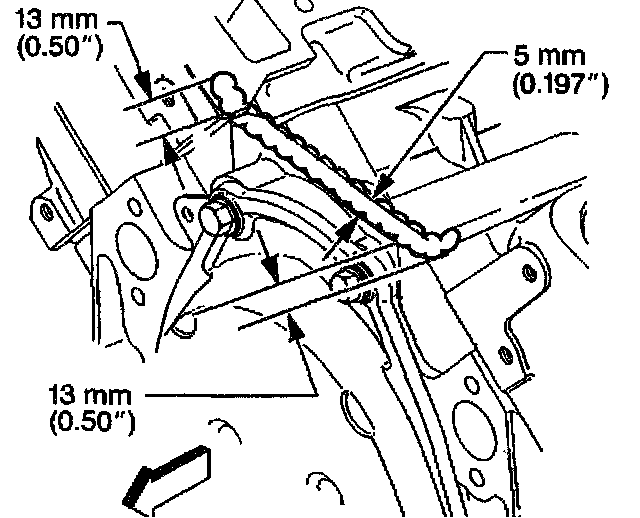 13 mm
(0.50")

5 mm
(0.197")

13 mm
(0.50")