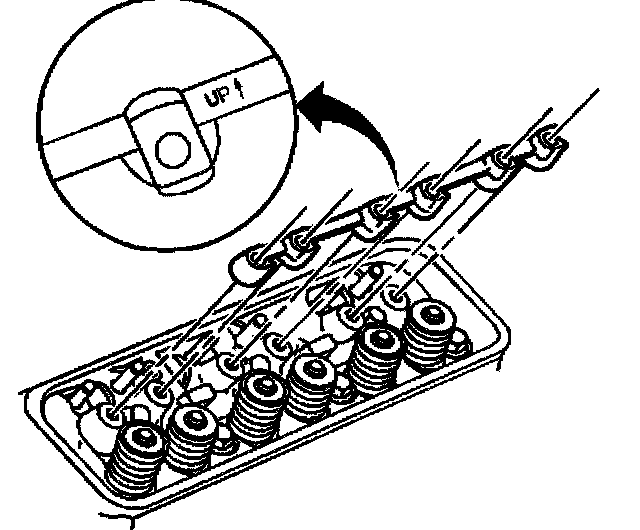 UP ↑