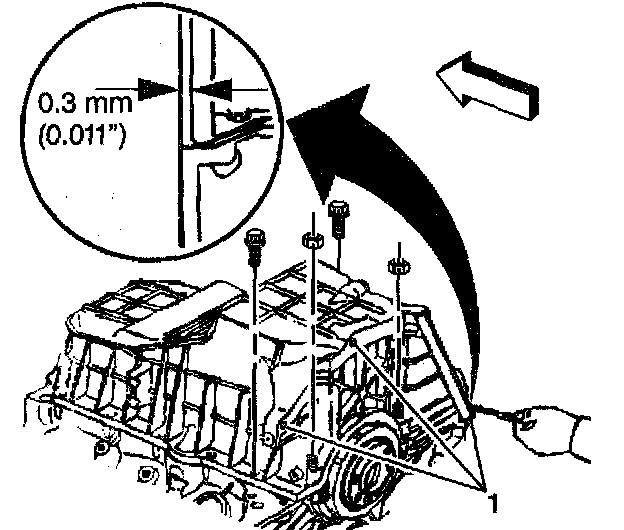 0.3 mm
(0.011")

1