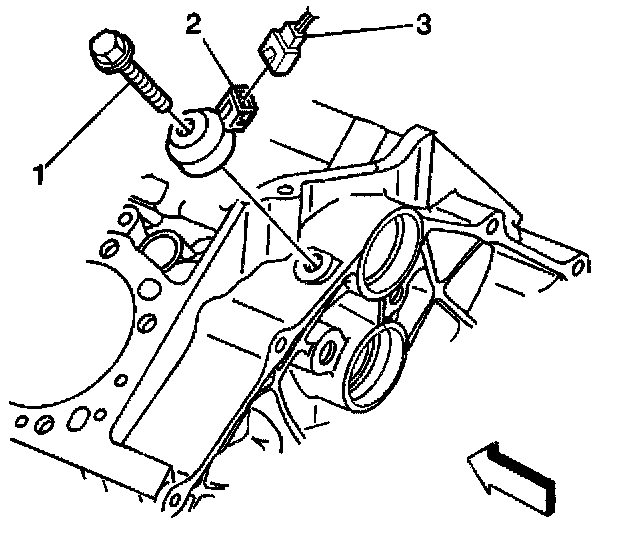 2
3
1