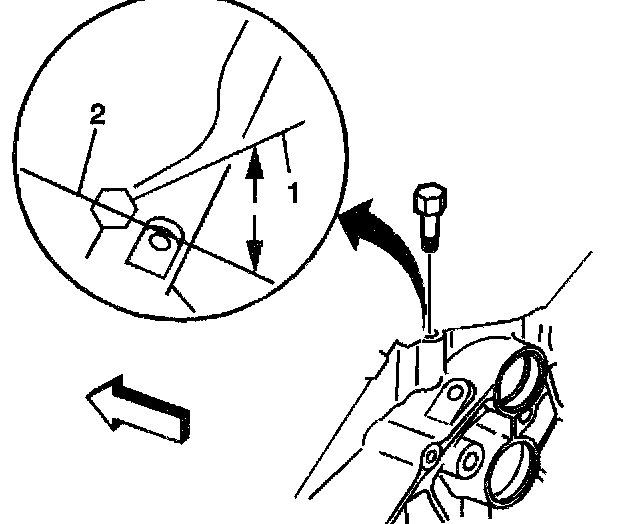 2
1