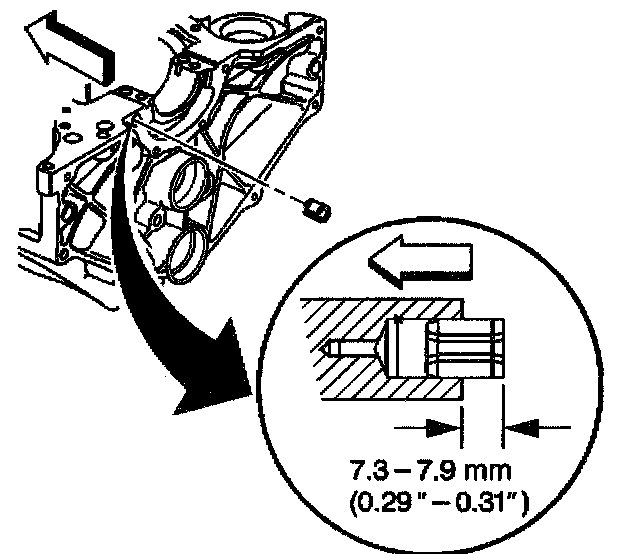 7.3 – 7.9 mm
(0.29" – 0.31")