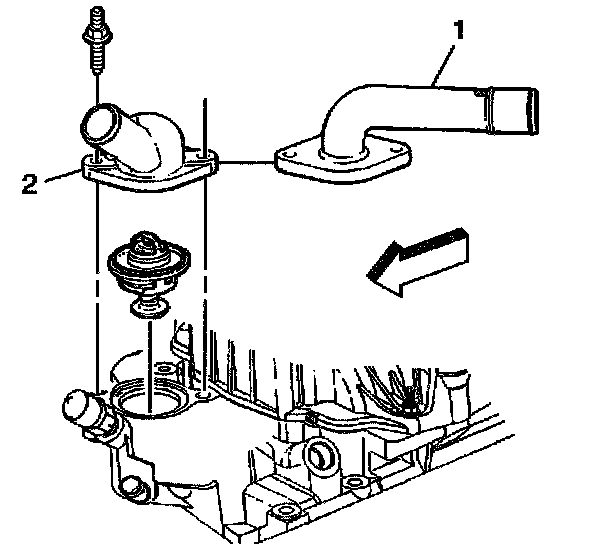 1

2