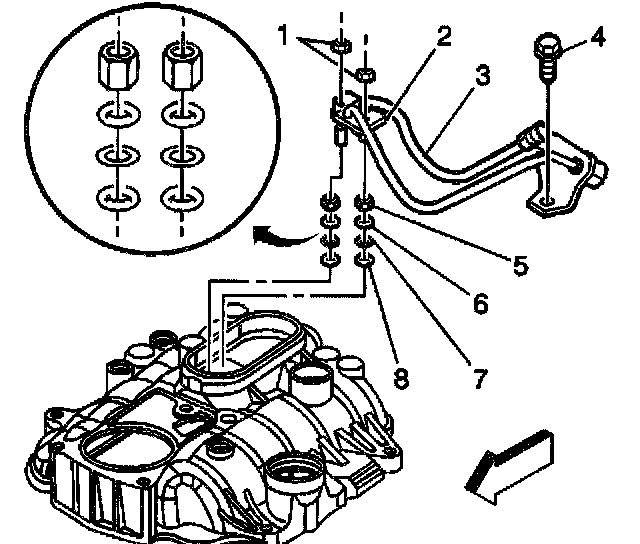 1
2
3
4
5
6
7
8