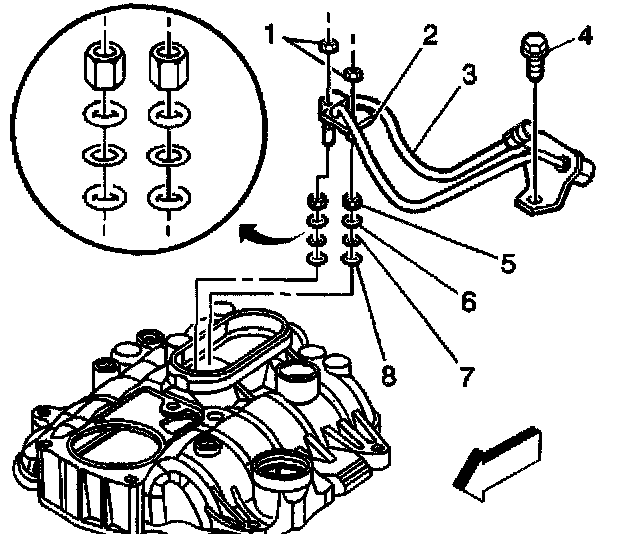 1
2
3
4
5
6
7
8