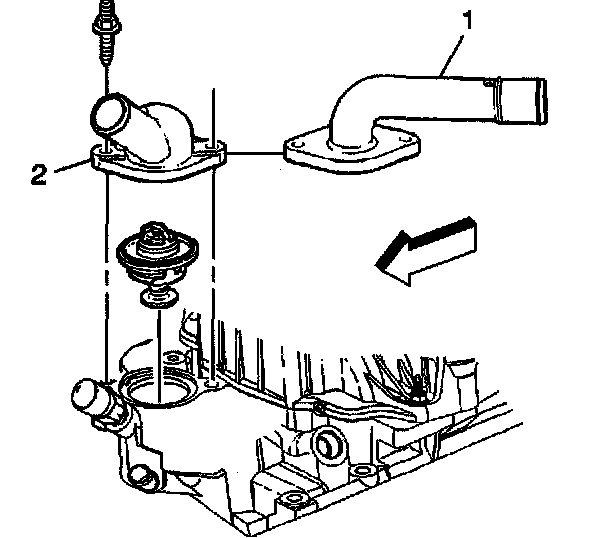 1

2