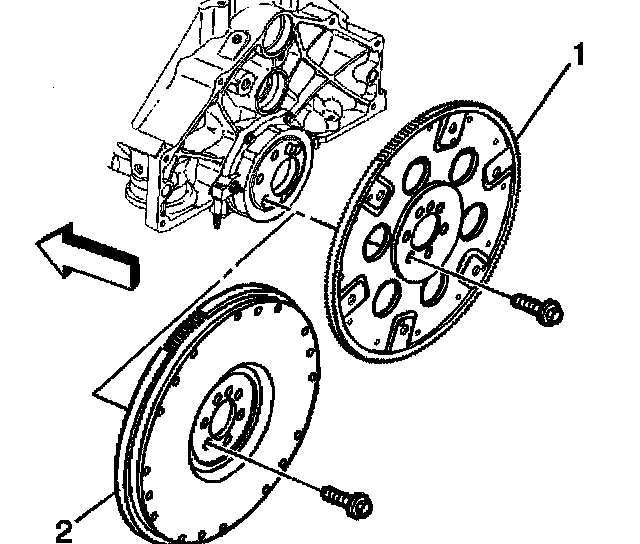 1
2