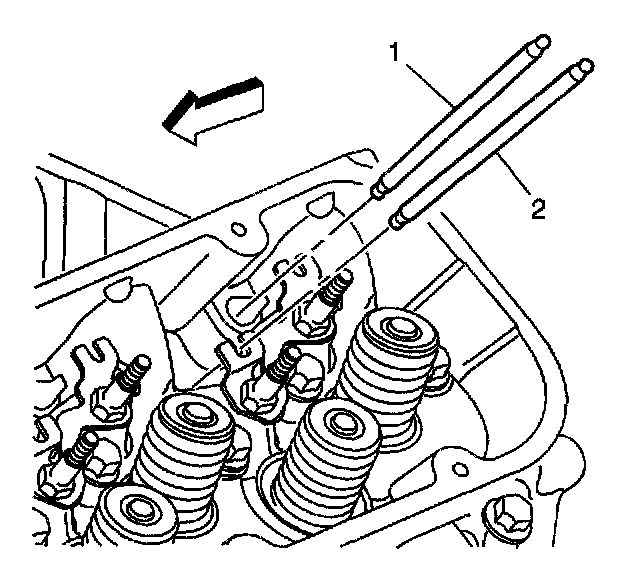 1

2