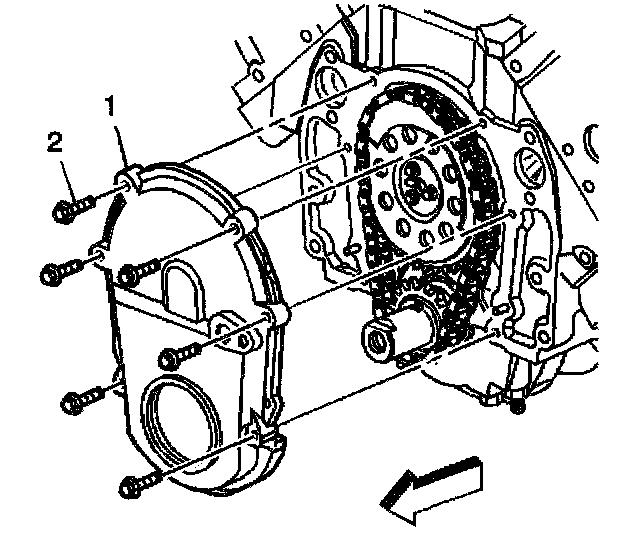 1
2