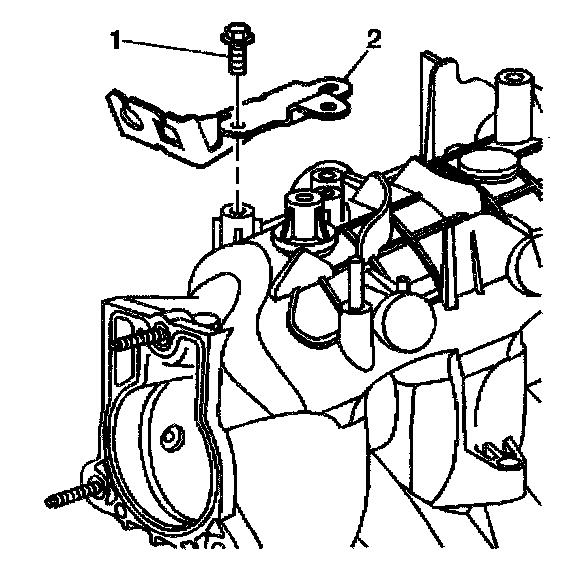 1
2