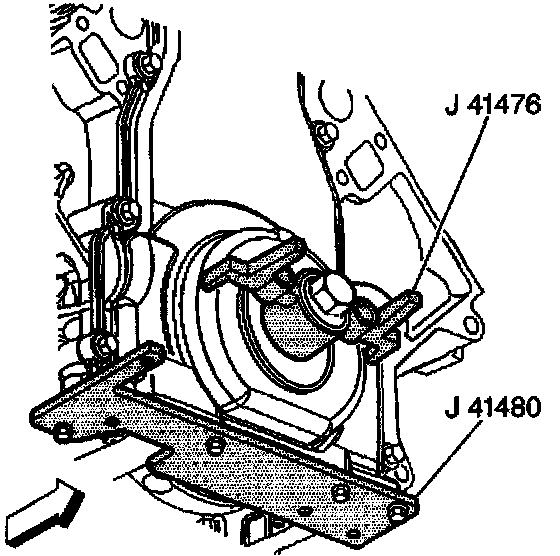 J 41476

J 41480