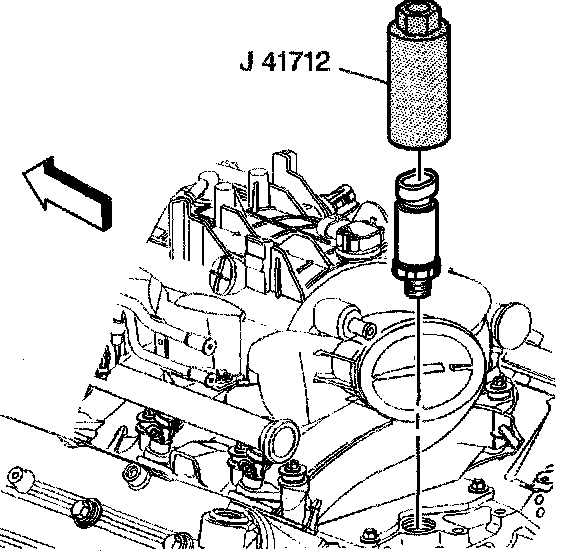 J 41712