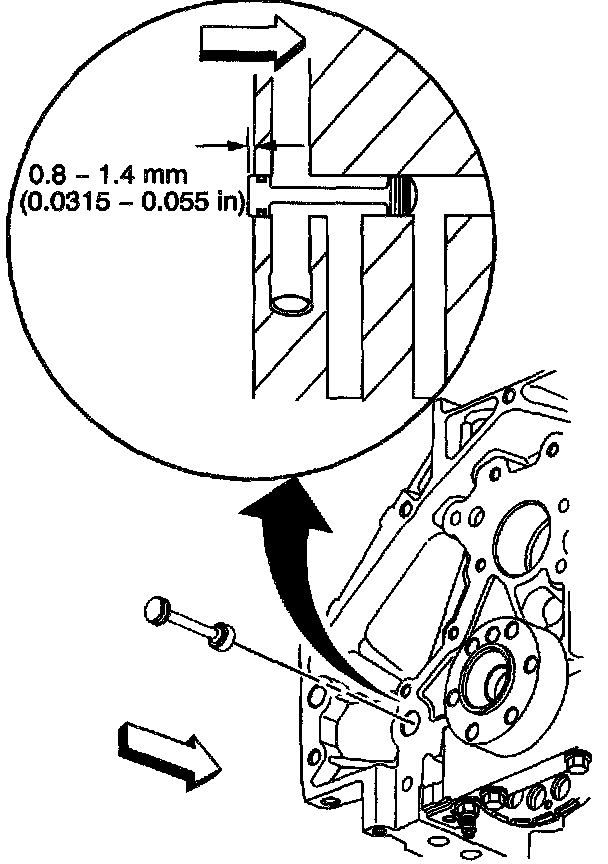 0.8 – 1.4 mm
(0.0315 – 0.055 in)