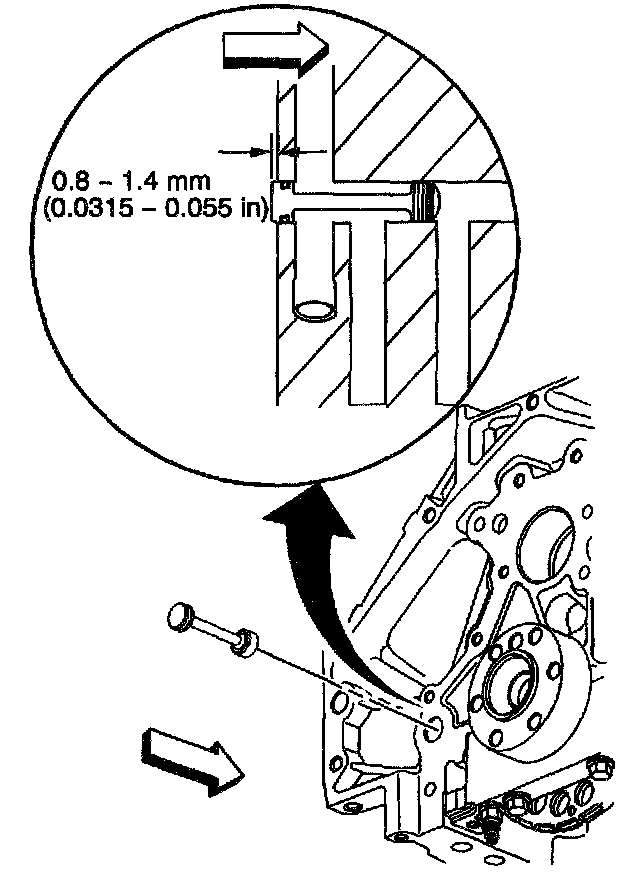 0.8 – 1.4 mm
(0.0315 – 0.055 in)