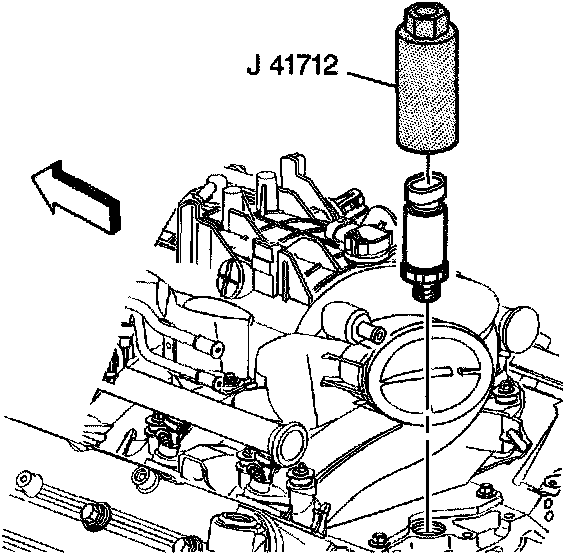 J 41712