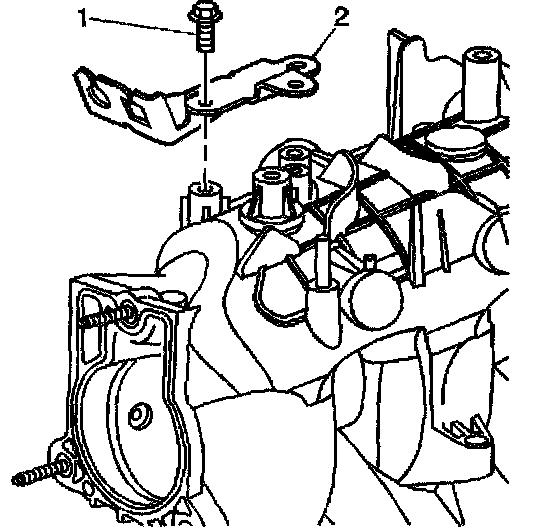 1
2