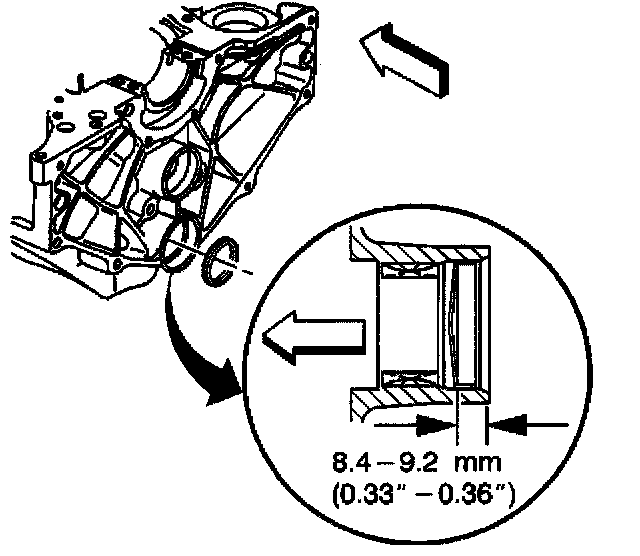 8.4 – 9.2 mm
(0.33" – 0.36")