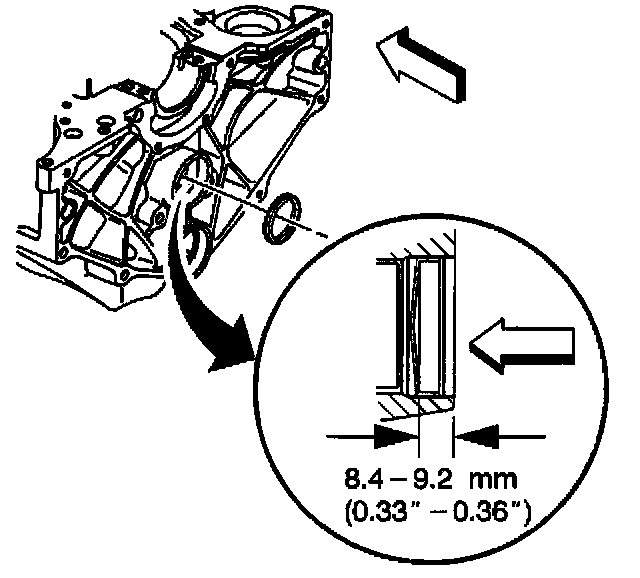 8.4 – 9.2 mm
(0.33" – 0.36")