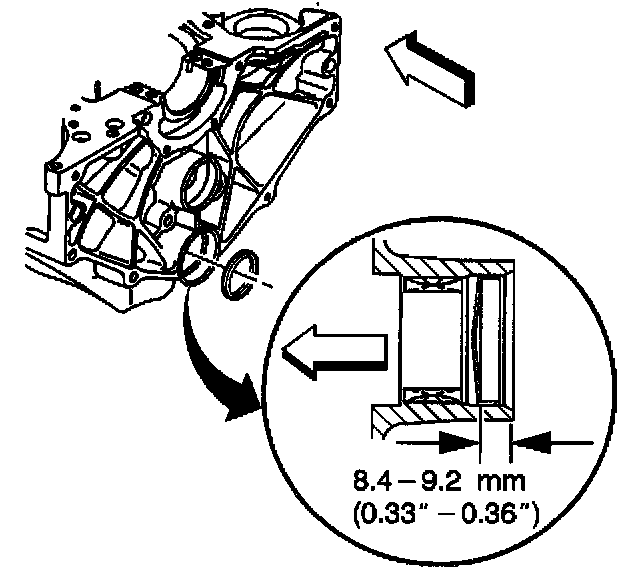 8.4 – 9.2 mm
(0.33" – 0.36")