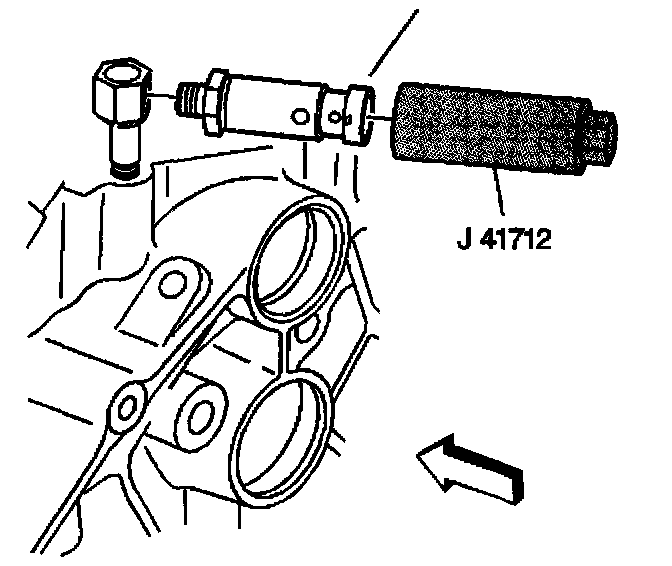 J 41712