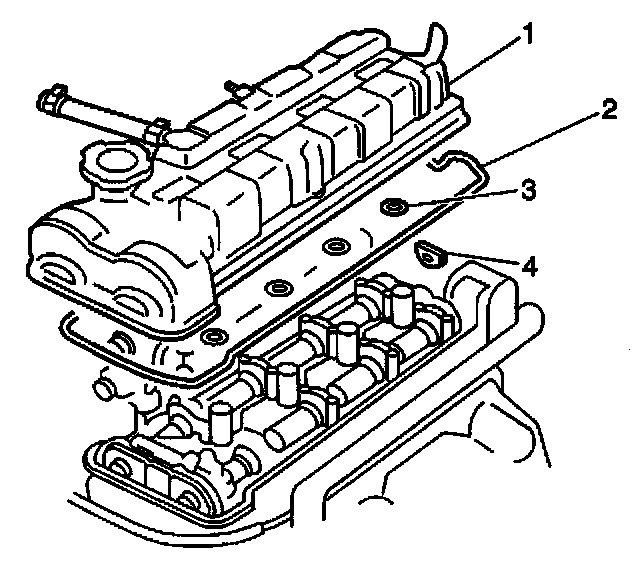 1
2
3
4