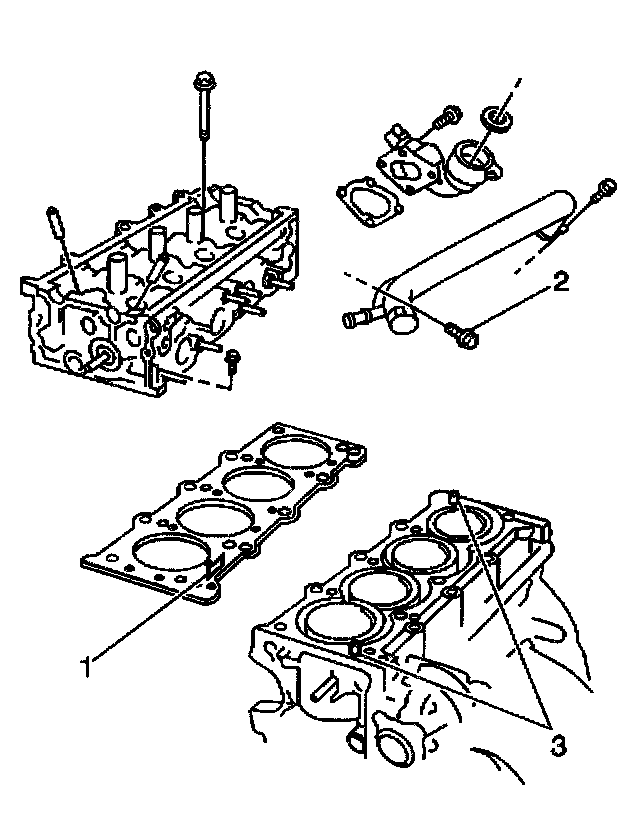 2

1

3