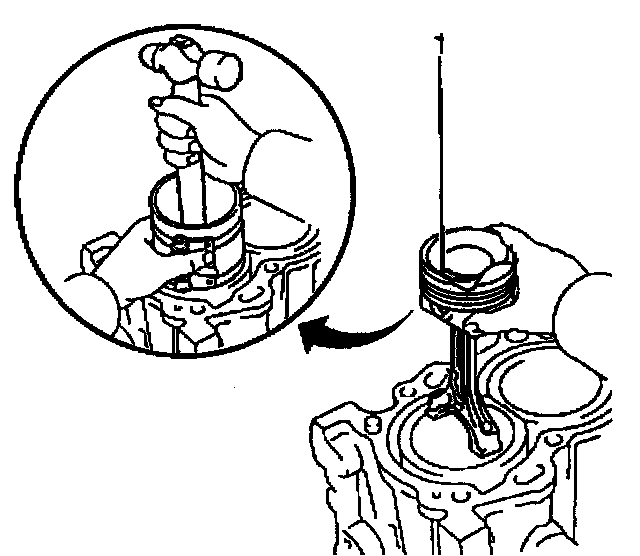 1