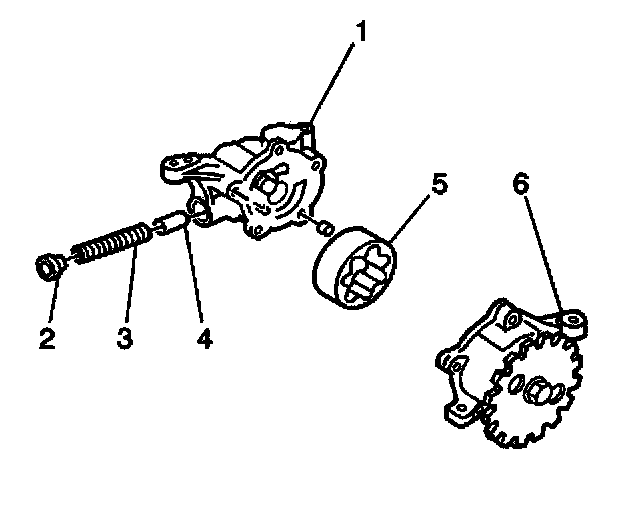 1
5
6
2
3
4