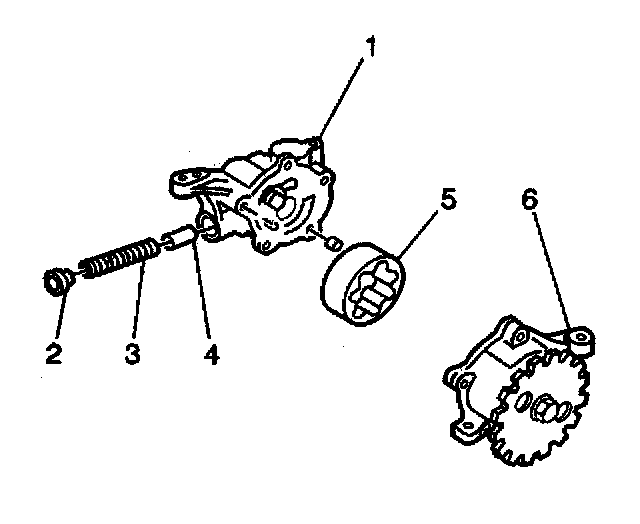 1
5
6
2
3
4