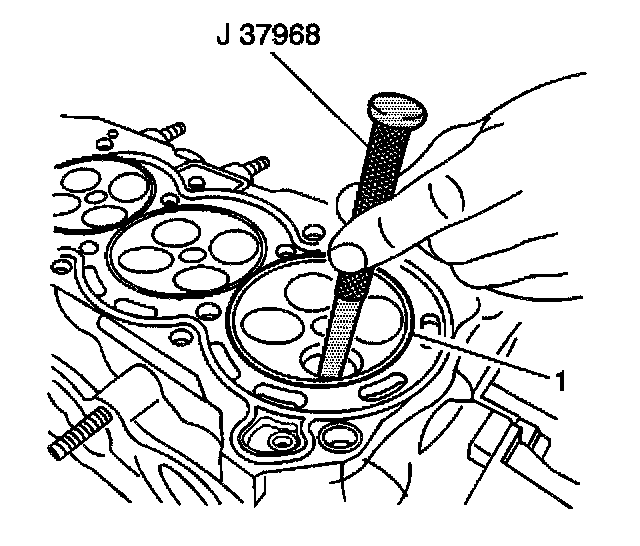 J 37968

1