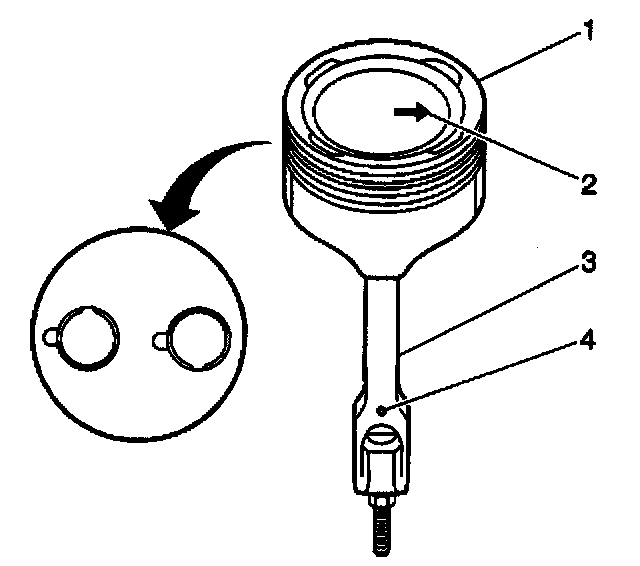 1
2
3
4