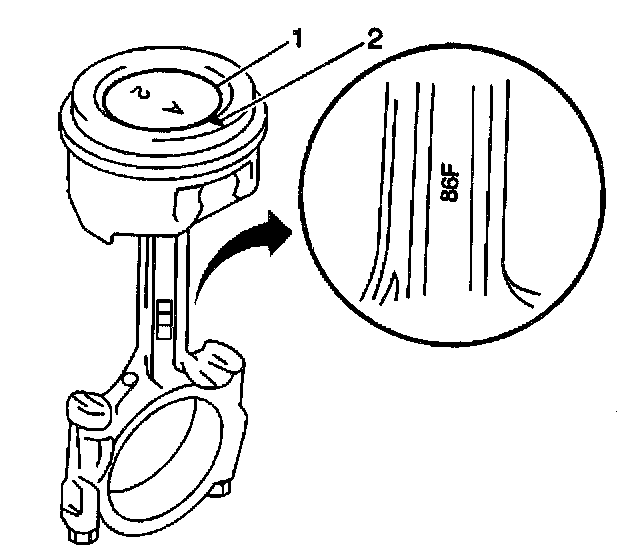 1
2
2
7
86F