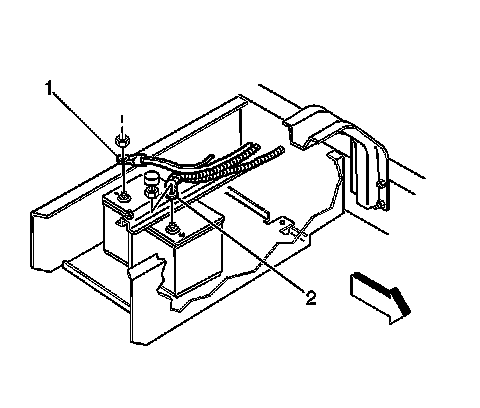 1

2