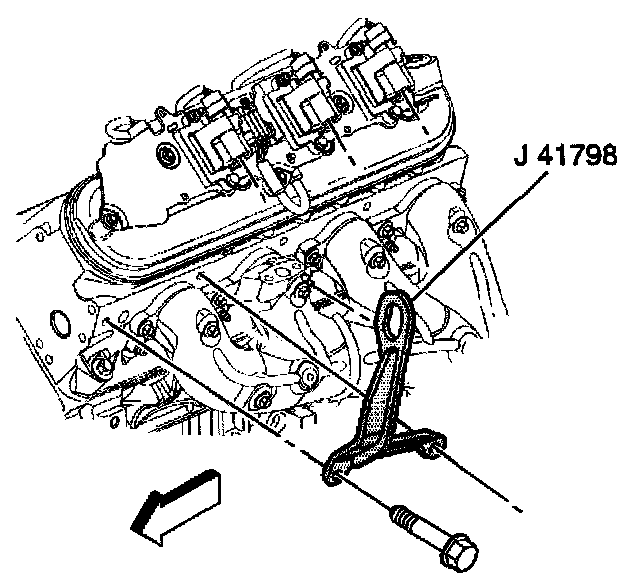 J 41798