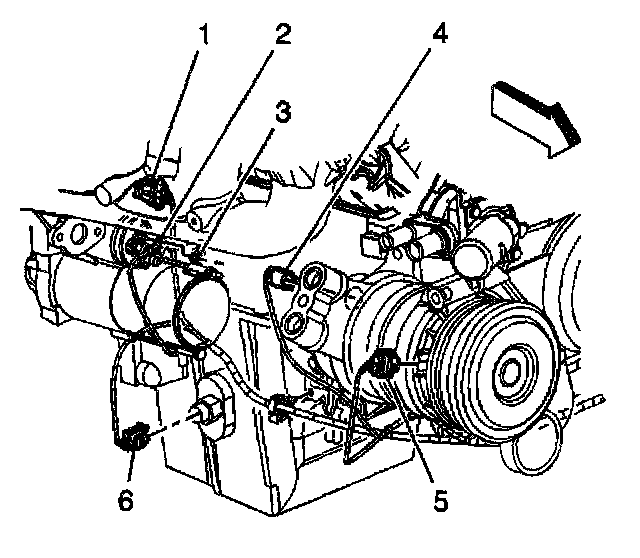 1
2
3
4
5
6