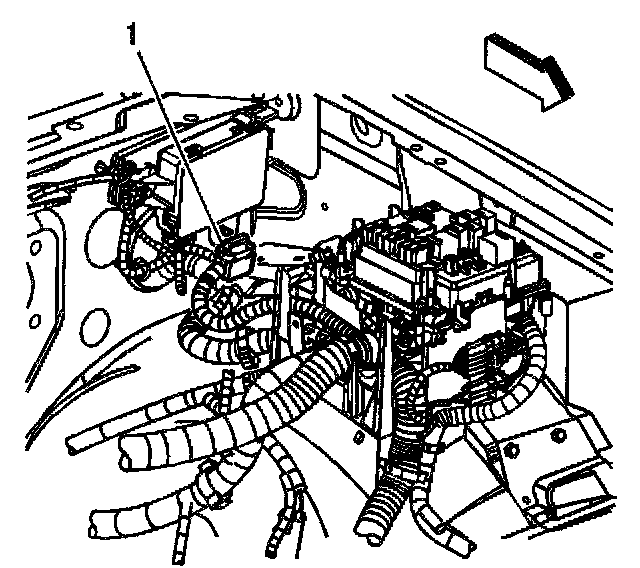 1