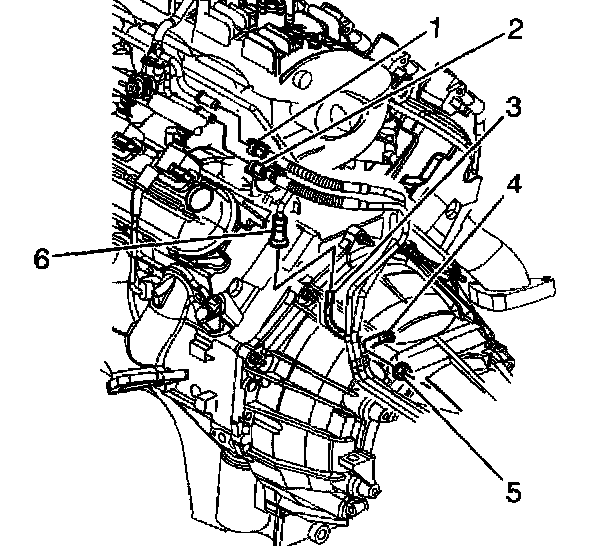 1
2
3
4
6
5