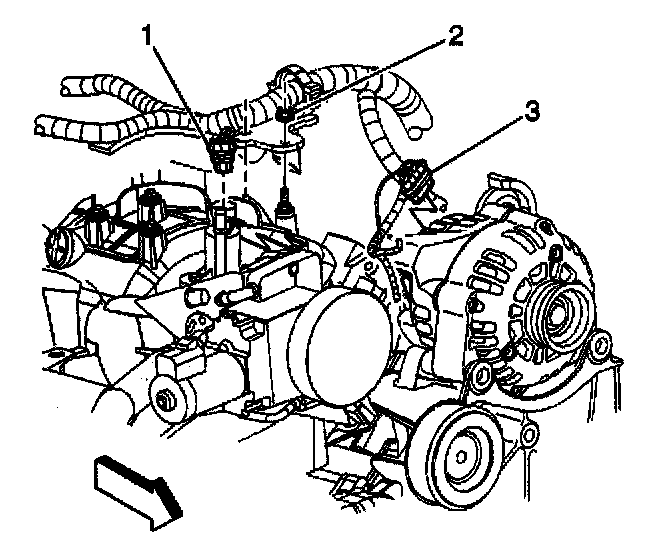 1
2
3