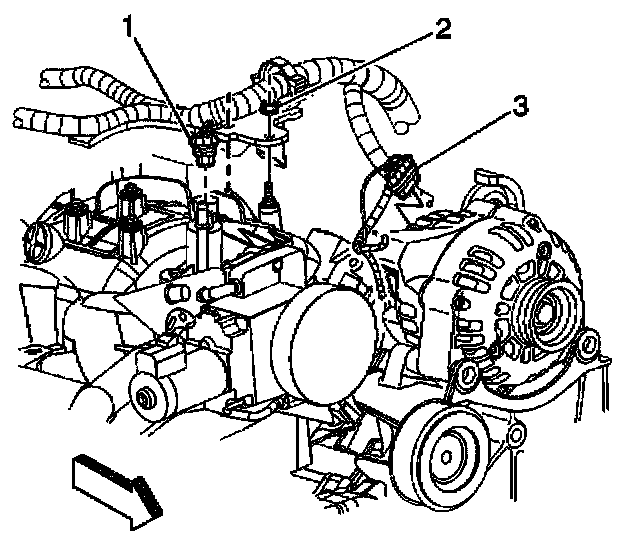 1
2
3