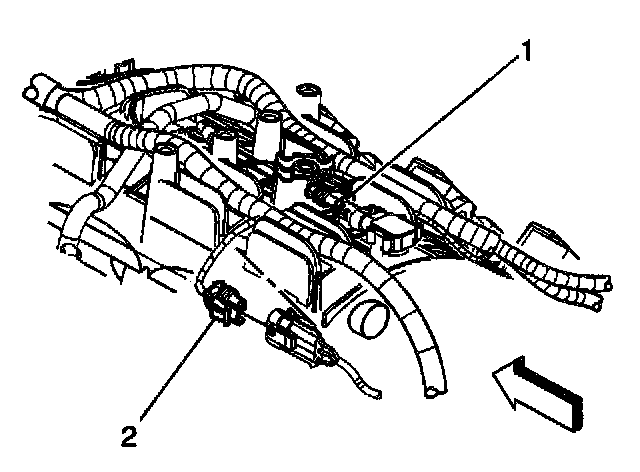 1

2