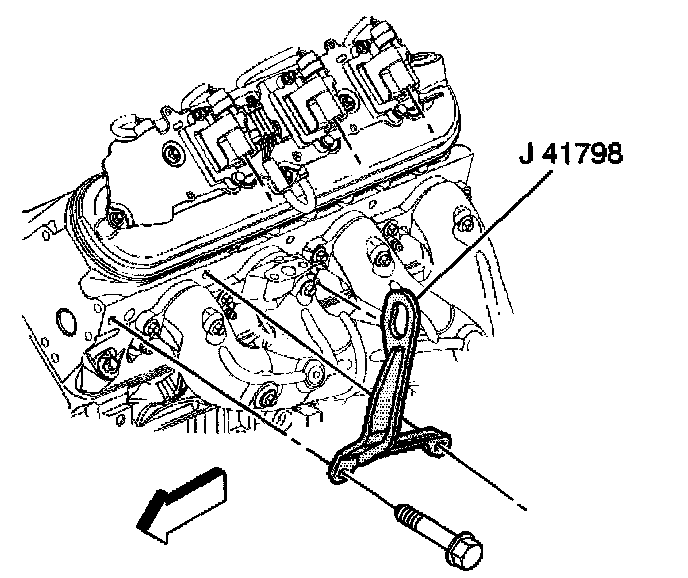 J 41798