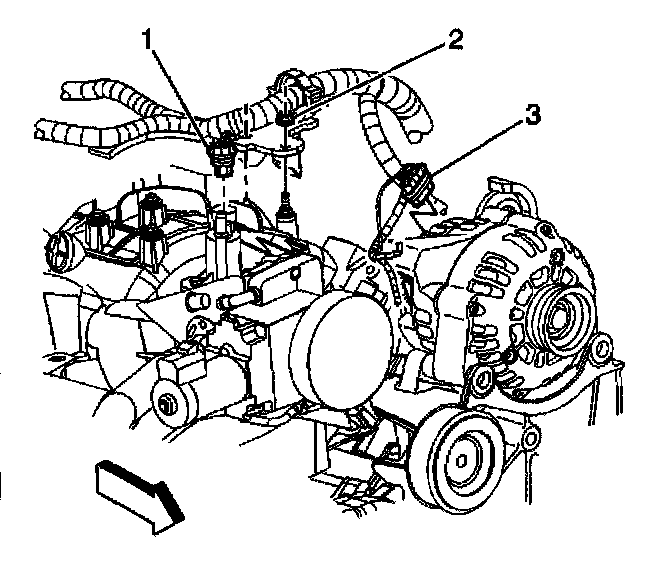 1
2
3