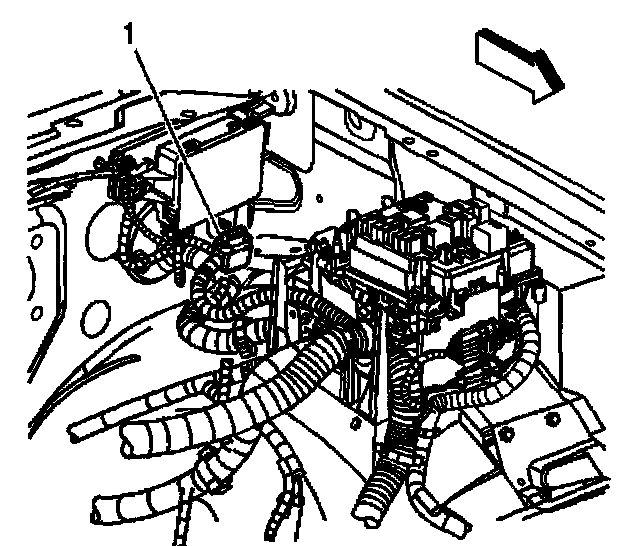 1