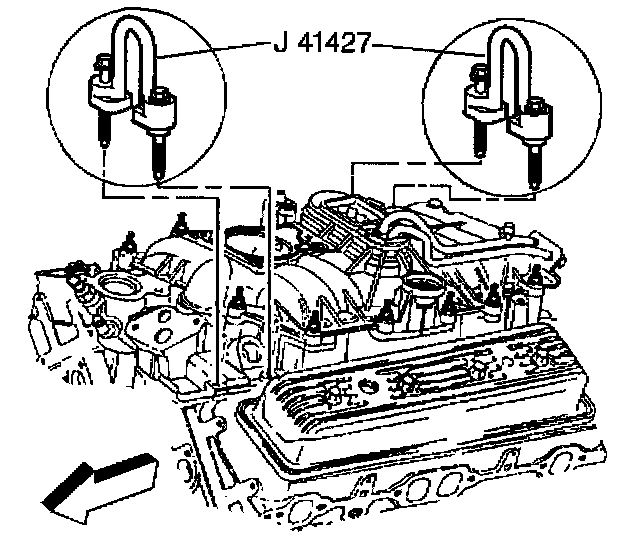 J 41427