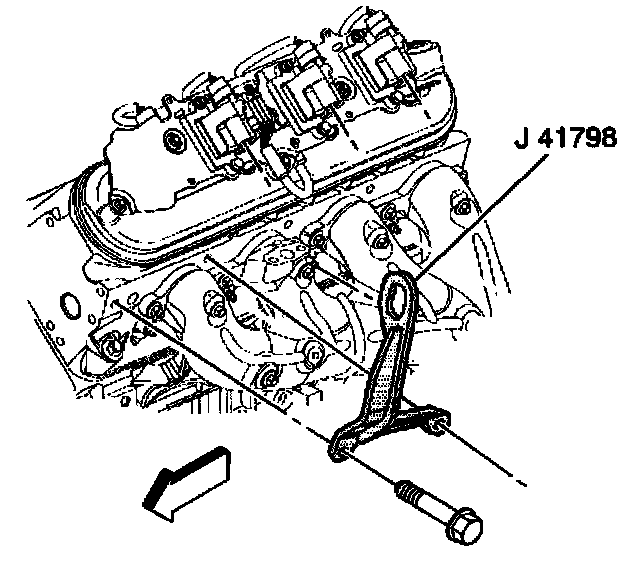 J 41798