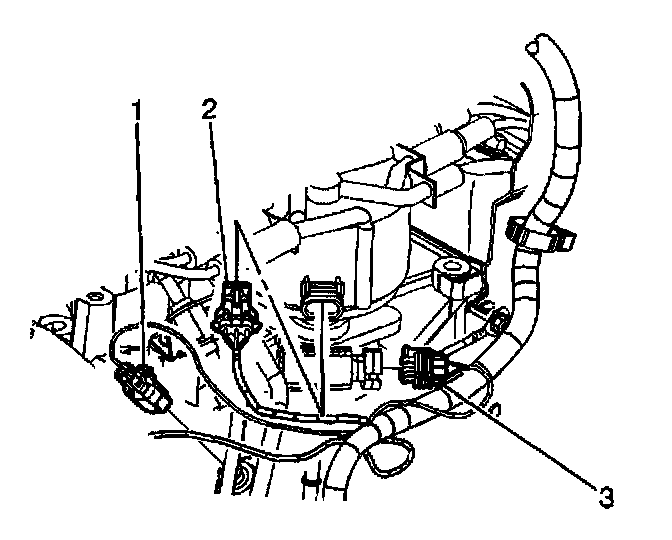 1
2
3