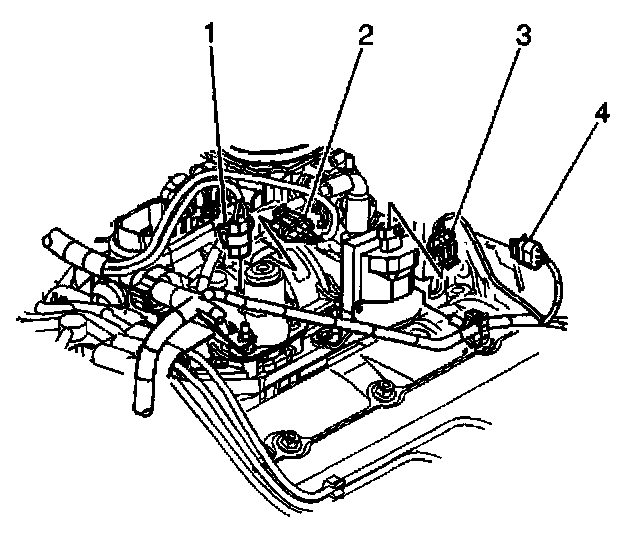 1
2
3
4