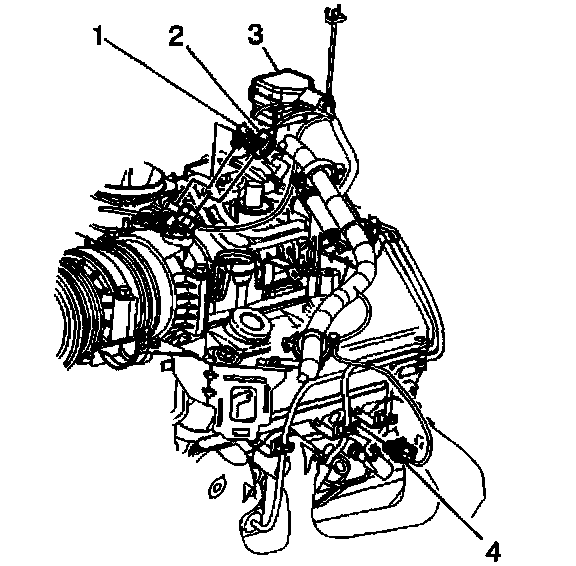 1
2
3
4