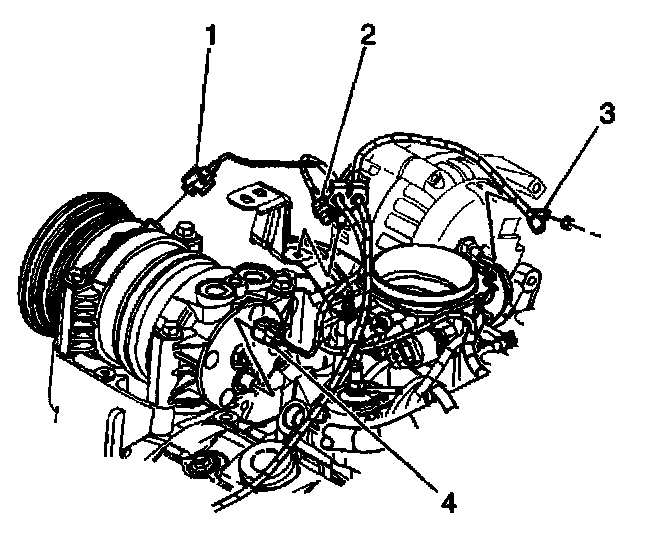 1
2
3
4